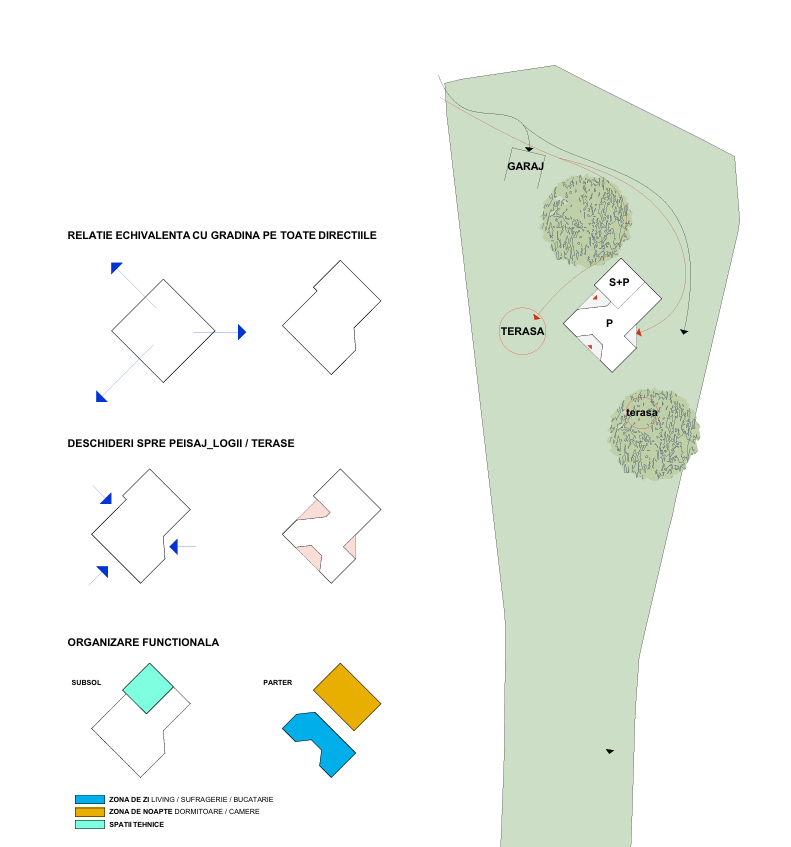 RELATIE ECHIVALENTA CU GRADINA PE TOATE DIRECTIILE

DESCHIDERI SPRE PEISAJ_LOGII / TERASE

ORGANIZARE FUNCTIONALA

SUBSOL

PARTER

ZONA DE ZI LIVING / SUFRAGERIE / BUCATARIE
ZONA DE NOAPTE DORMITOARE / CAMERE
SPATII TEHNICE

GARAJ

S+P

P

TERASA

terasa